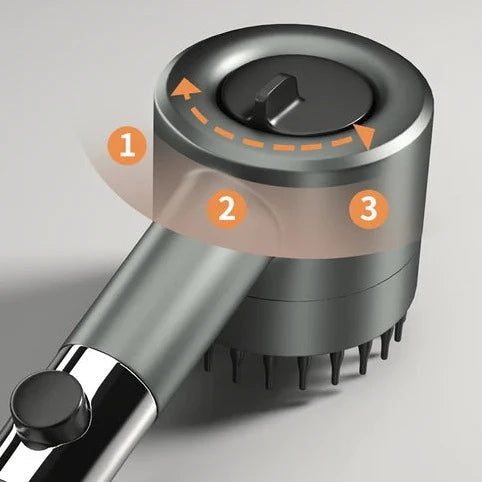 1
2
3